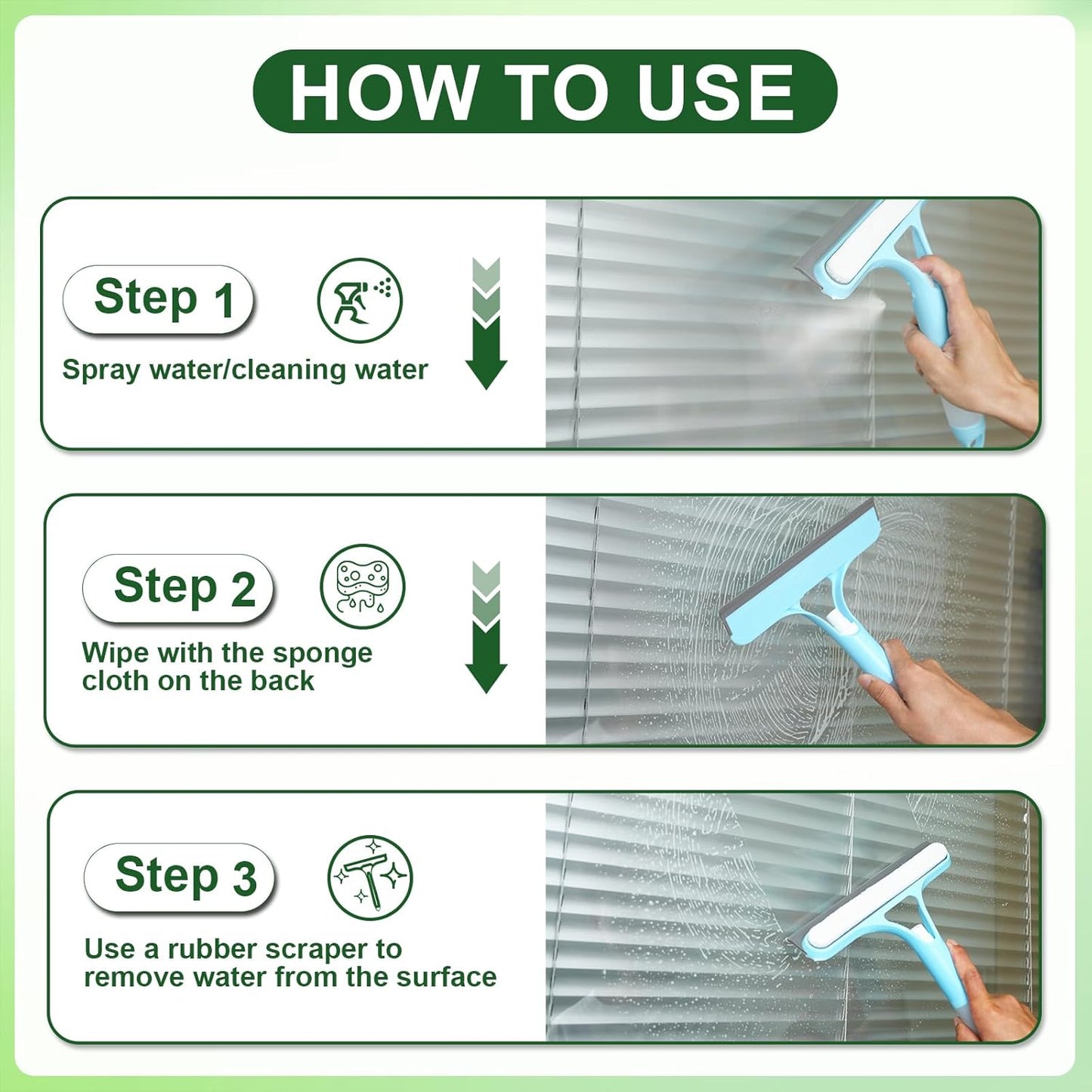 HOW TO USE

Step 1

Spray water/cleaning water

Step 2

Wipe with the sponge cloth on the back

Step 3

Use a rubber scraper to remove water from the surface